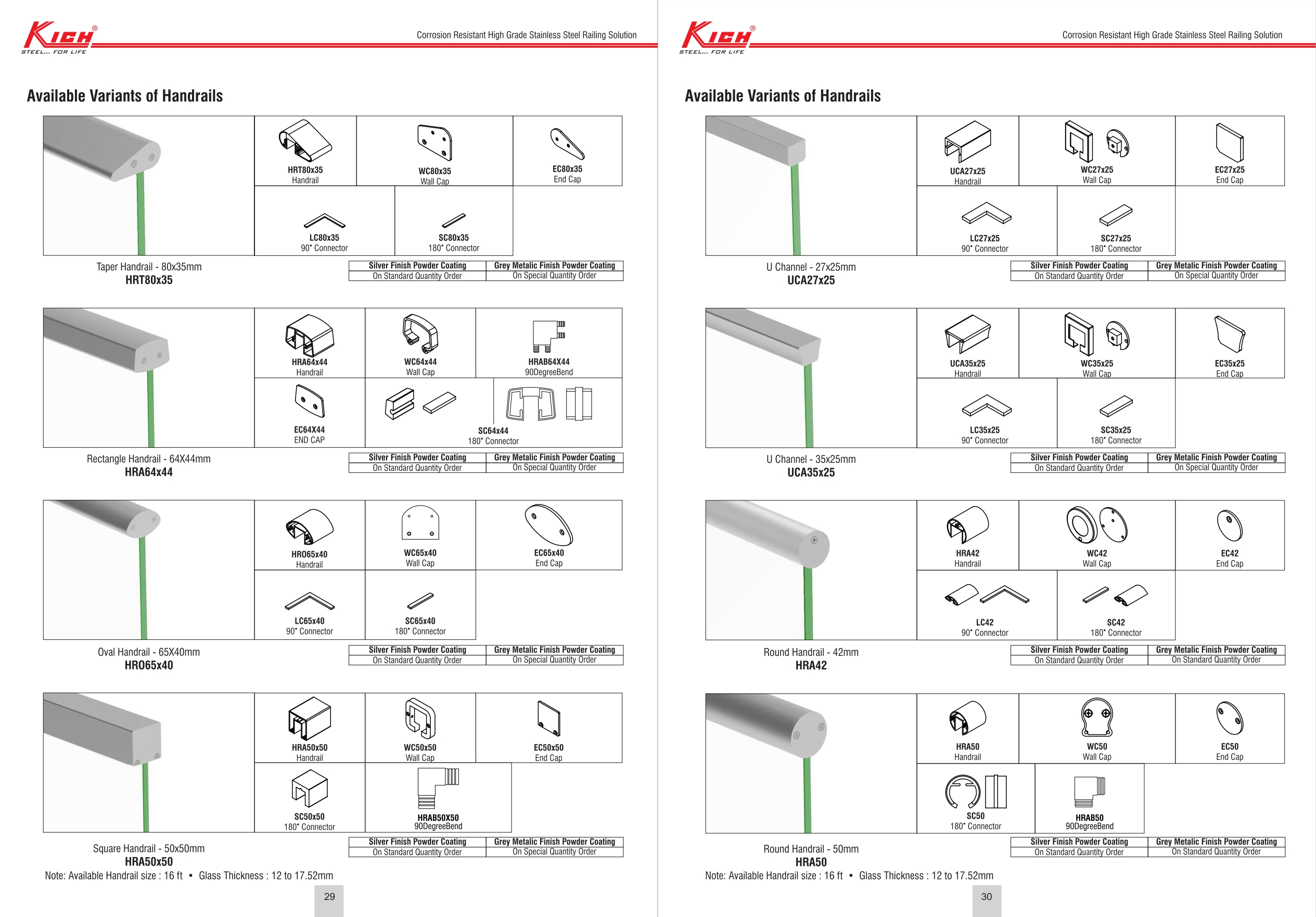 KICH®
STEEL... FOR LIFE

Corrosion Resistant High Grade Stainless Steel Railing Solution

Available Variants of Handrails

HRT80x35
Handrail

WC80x35
Wall Cap

EC80x35
End Cap

LC80x35
90° Connector

SC80x35
180° Connector

Taper Handrail - 80x35mm
HRT80x35

| Silver Finish Powder Coating | Grey Metalic Finish Powder Coating |
|---|---|
| On Standard Quantity Order | On Special Quantity Order |

HRA64x44
Handrail

WC64x44
Wall Cap

HRAB64X44
90DegreeBend

EC64X44
END CAP

SC64x44
180° Connector

Rectangle Handrail - 64X44mm
HRA64x44

| Silver Finish Powder Coating | Grey Metalic Finish Powder Coating |
|---|---|
| On Standard Quantity Order | On Special Quantity Order |

HRO65x40
Handrail

WC65x40
Wall Cap

EC65x40
End Cap

LC65x40
90° Connector

SC65x40
180° Connector

Oval Handrail - 65X40mm
HRO65x40

| Silver Finish Powder Coating | Grey Metalic Finish Powder Coating |
|---|---|
| On Standard Quantity Order | On Special Quantity Order |

HRA50x50
Handrail

WC50x50
Wall Cap

EC50x50
End Cap

SC50x50
180° Connector

HRAB50X50
90DegreeBend

Square Handrail - 50x50mm
HRA50x50

| Silver Finish Powder Coating | Grey Metalic Finish Powder Coating |
|---|---|
| On Standard Quantity Order | On Special Quantity Order |

Note: Available Handrail size : 16 ft • Glass Thickness : 12 to 17.52mm

29

KICH®
STEEL... FOR LIFE

Corrosion Resistant High Grade Stainless Steel Railing Solution

Available Variants of Handrails

UCA27x25
Handrail

WC27x25
Wall Cap

EC27x25
End Cap

LC27x25
90° Connector

SC27x25
180° Connector

U Channel - 27x25mm
UCA27x25

| Silver Finish Powder Coating | Grey Metalic Finish Powder Coating |
|---|---|
| On Standard Quantity Order | On Special Quantity Order |

UCA35x25
Handrail

WC35x25
Wall Cap

EC35x25
End Cap

LC35x25
90° Connector

SC35x25
180° Connector

U Channel - 35x25mm
UCA35x25

| Silver Finish Powder Coating | Grey Metalic Finish Powder Coating |
|---|---|
| On Standard Quantity Order | On Special Quantity Order |

HRA42
Handrail

WC42
Wall Cap

EC42
End Cap

LC42
90° Connector

SC42
180° Connector

Round Handrail - 42mm
HRA42

| Silver Finish Powder Coating | Grey Metalic Finish Powder Coating |
|---|---|
| On Standard Quantity Order | On Standard Quantity Order |

HRA50
Handrail

WC50
Wall Cap

EC50
End Cap

SC50
180° Connector

HRAB50
90DegreeBend

Round Handrail - 50mm
HRA50

| Silver Finish Powder Coating | Grey Metalic Finish Powder Coating |
|---|---|
| On Standard Quantity Order | On Standard Quantity Order |

Note: Available Handrail size : 16 ft • Glass Thickness : 12 to 17.52mm

30